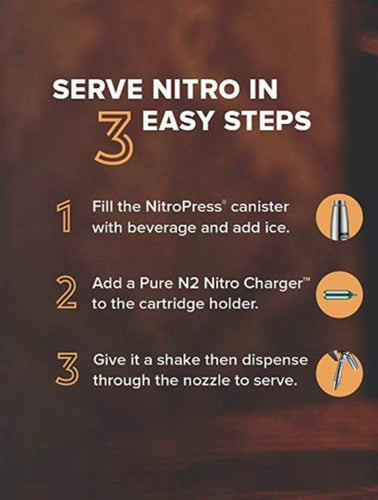 SERVE NITRO IN
3 EASY STEPS

1 Fill the NitroPress® canister with beverage and add ice.

2 Add a Pure N2 Nitro Charger™ to the cartridge holder.

3 Give it a shake then dispense through the nozzle to serve.