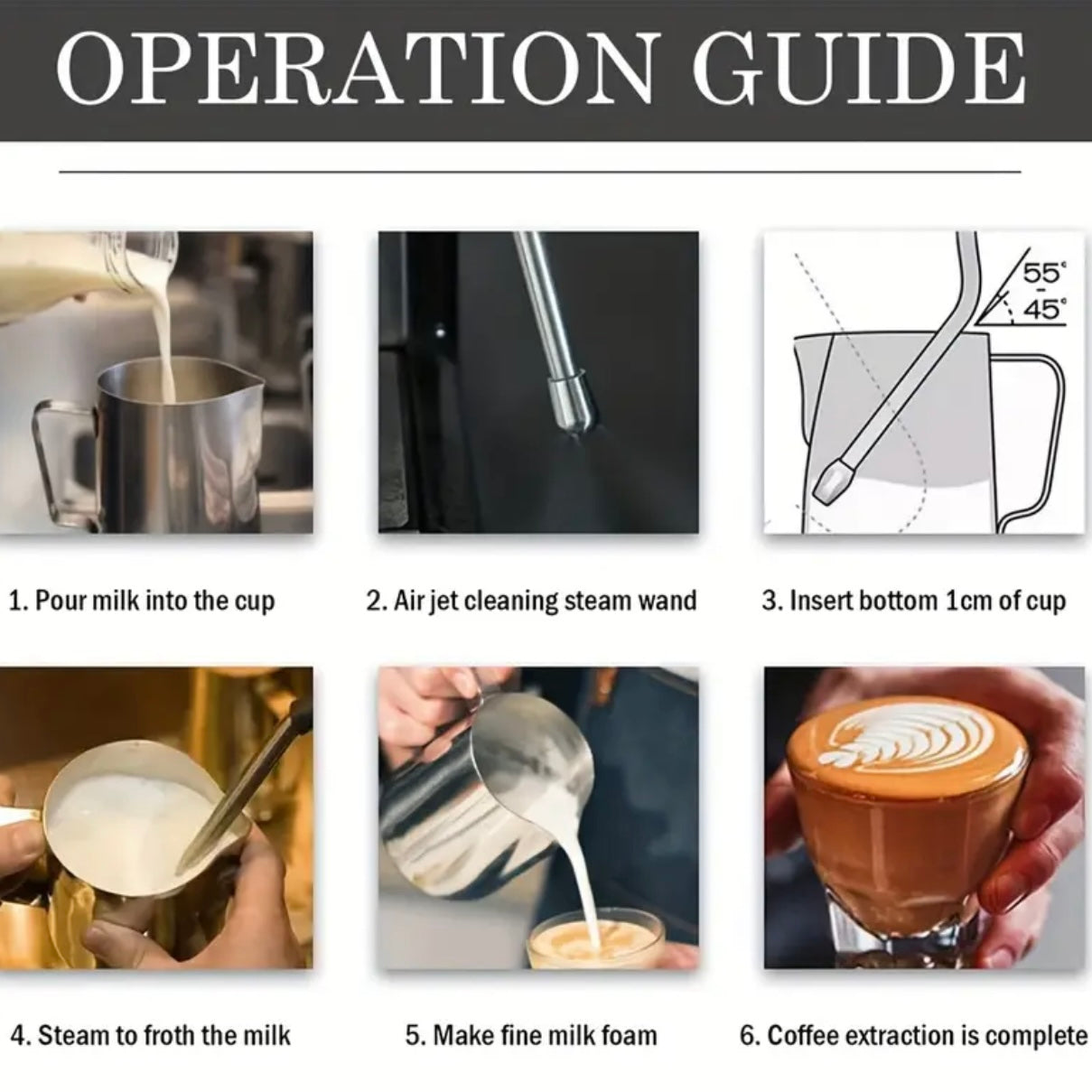 OPERATION GUIDE

55°
-
45°

1. Pour milk into the cup

2. Air jet cleaning steam wand

3. Insert bottom 1cm of cup

4. Steam to froth the milk

5. Make fine milk foam

6. Coffee extraction is complete