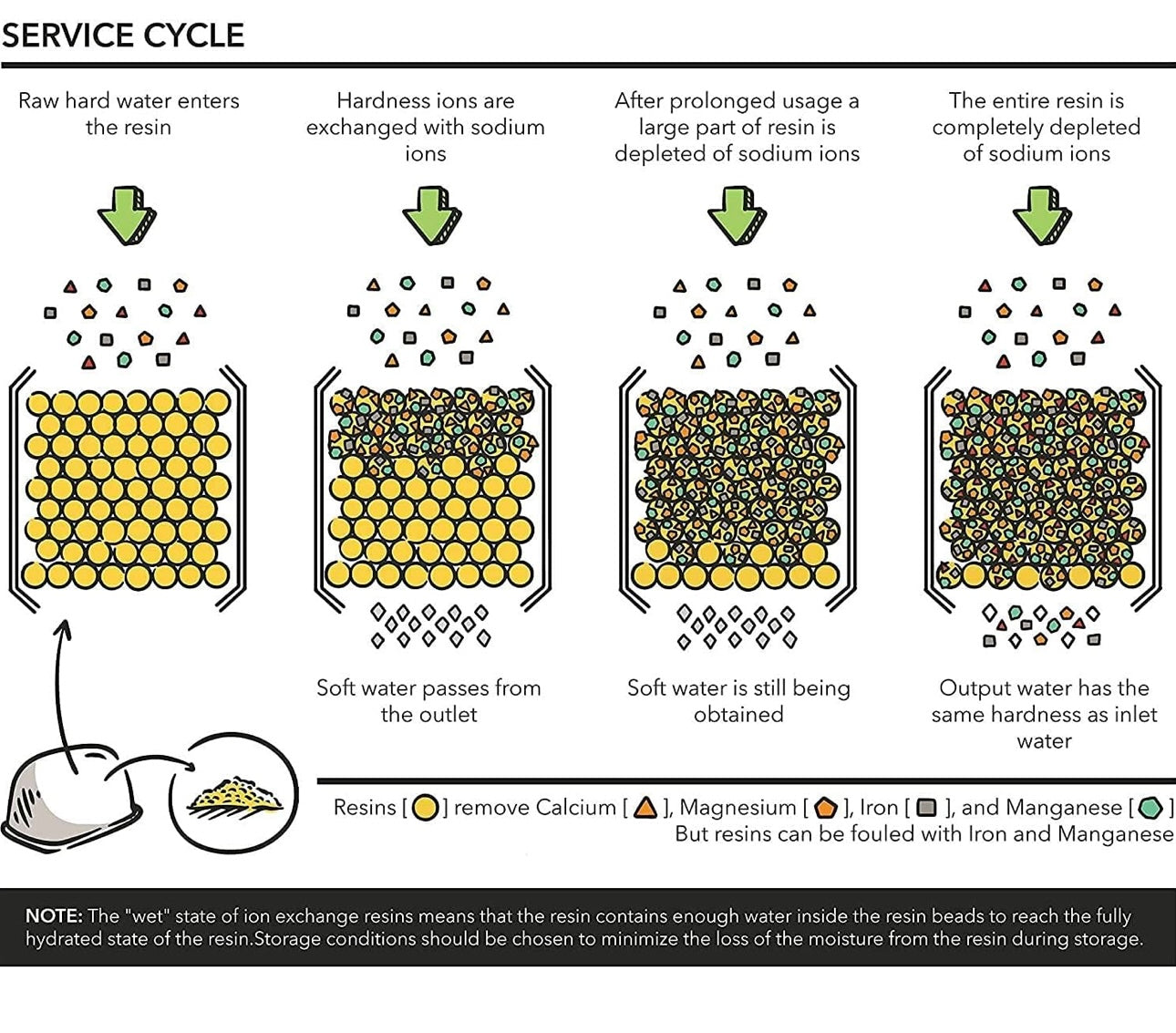 SERVICE CYCLE

Raw hard water enters the resin

Hardness ions are exchanged with sodium ions

After prolonged usage a large part of resin is depleted of sodium ions

The entire resin is completely depleted of sodium ions

Soft water passes from the outlet

Soft water is still being obtained

Output water has the same hardness as inlet water

Resins [ ] remove Calcium [ ], Magnesium [ ], Iron [ ], and Manganese [ ]
But resins can be fouled with Iron and Manganese

NOTE: The "wet" state of ion exchange resins means that the resin contains enough water inside the resin beads to reach the fully hydrated state of the resin.Storage conditions should be chosen to minimize the loss of the moisture from the resin during storage.